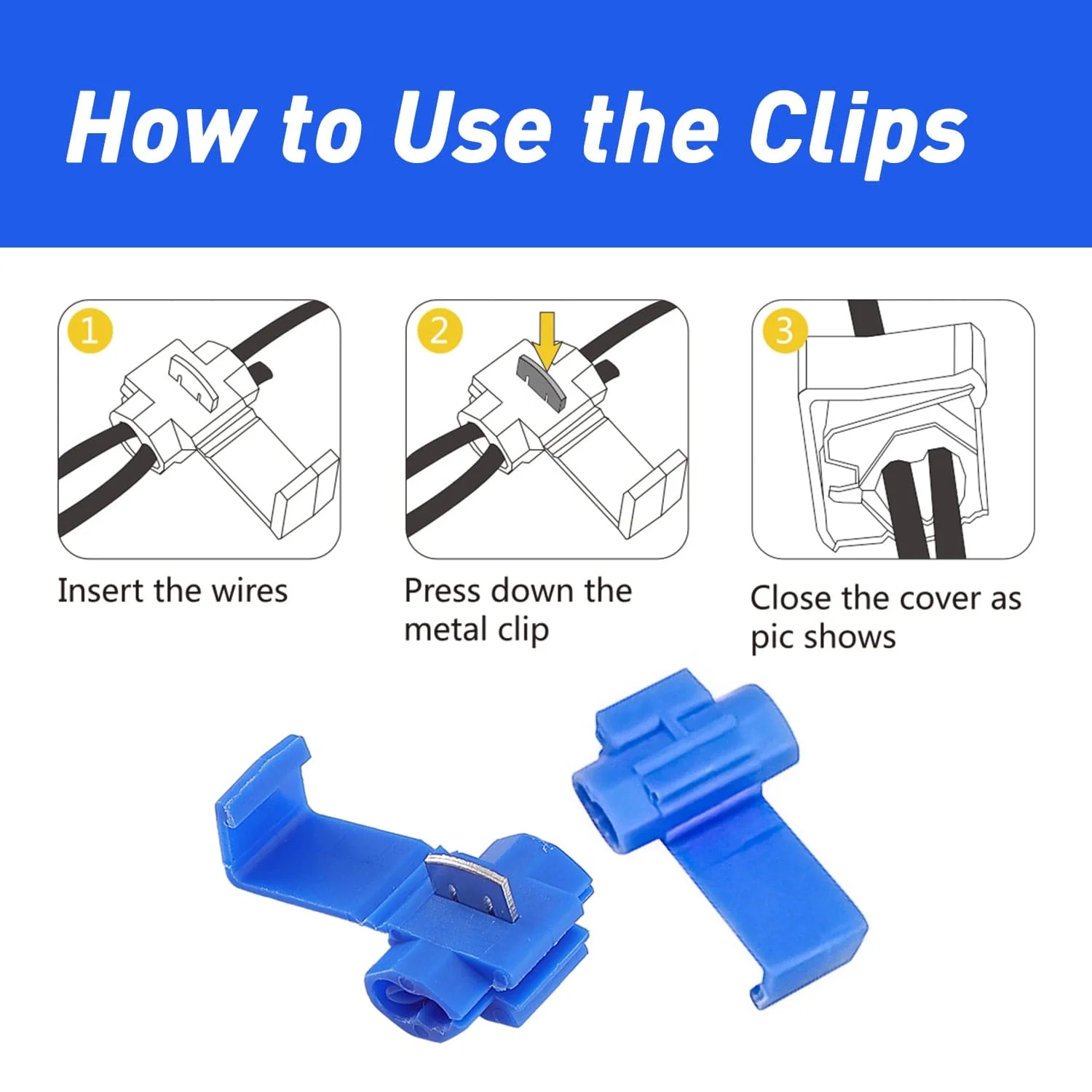 How to Use the Clips

1

Insert the wires

2

Press down the metal clip

3

Close the cover as pic shows