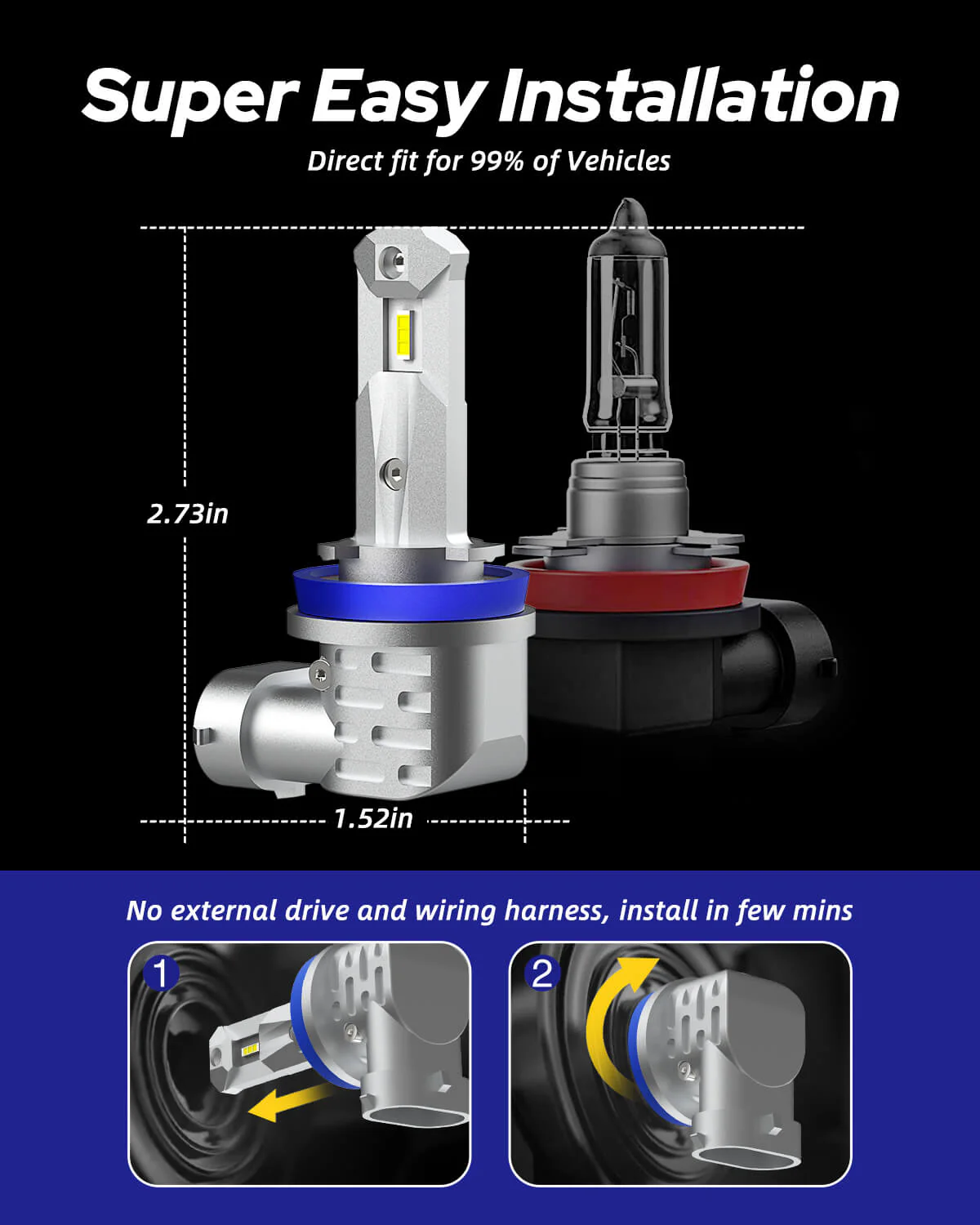 Super Easy Installation

Direct fit for 99% of Vehicles

2.73in

1.52in

No external drive and wiring harness, install in few mins

1

2