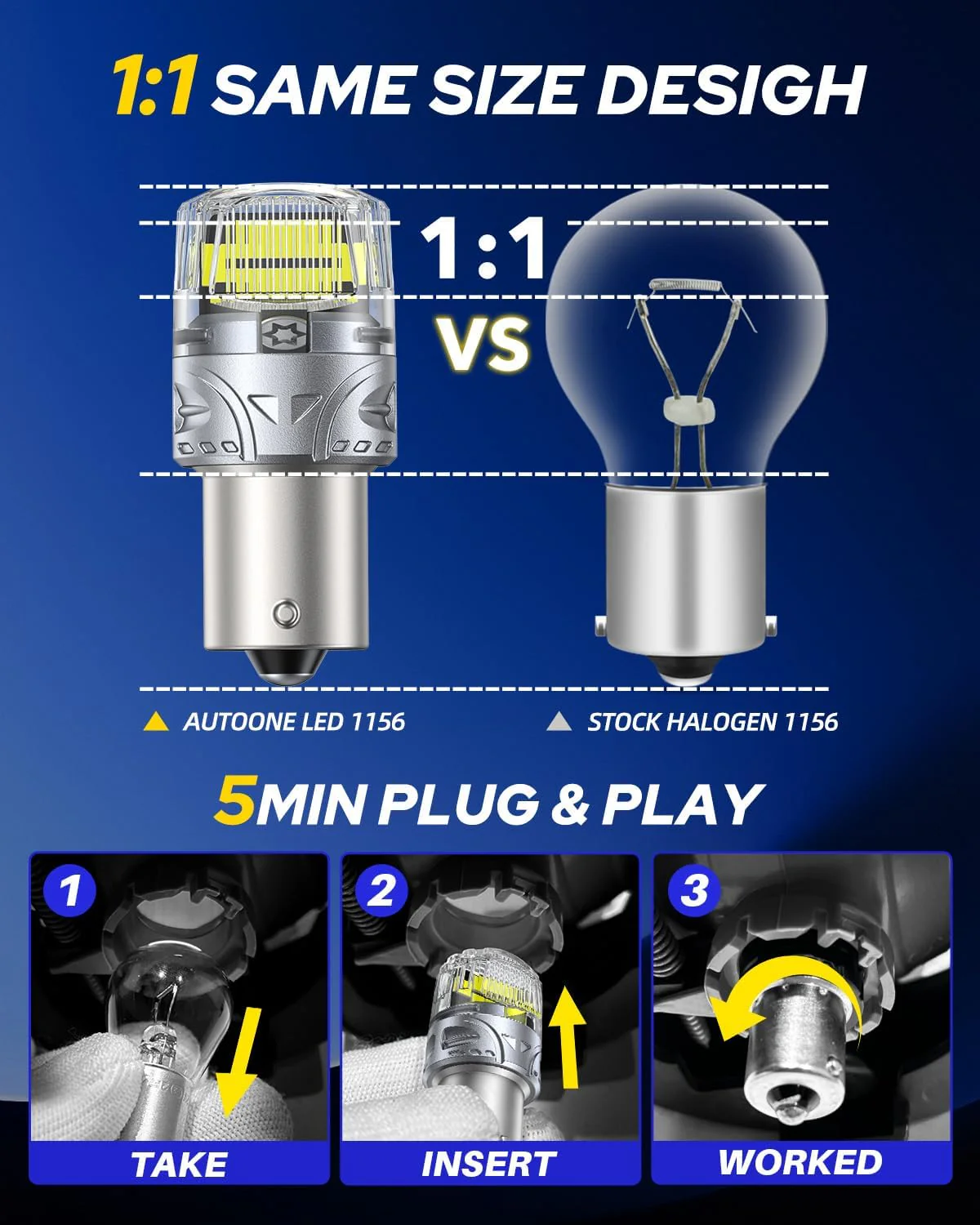 1:1 SAME SIZE DESIGH

1:1

VS

AUTOONE LED 1156

STOCK HALOGEN 1156

5MIN PLUG & PLAY

1

TAKE

2

INSERT

3

WORKED