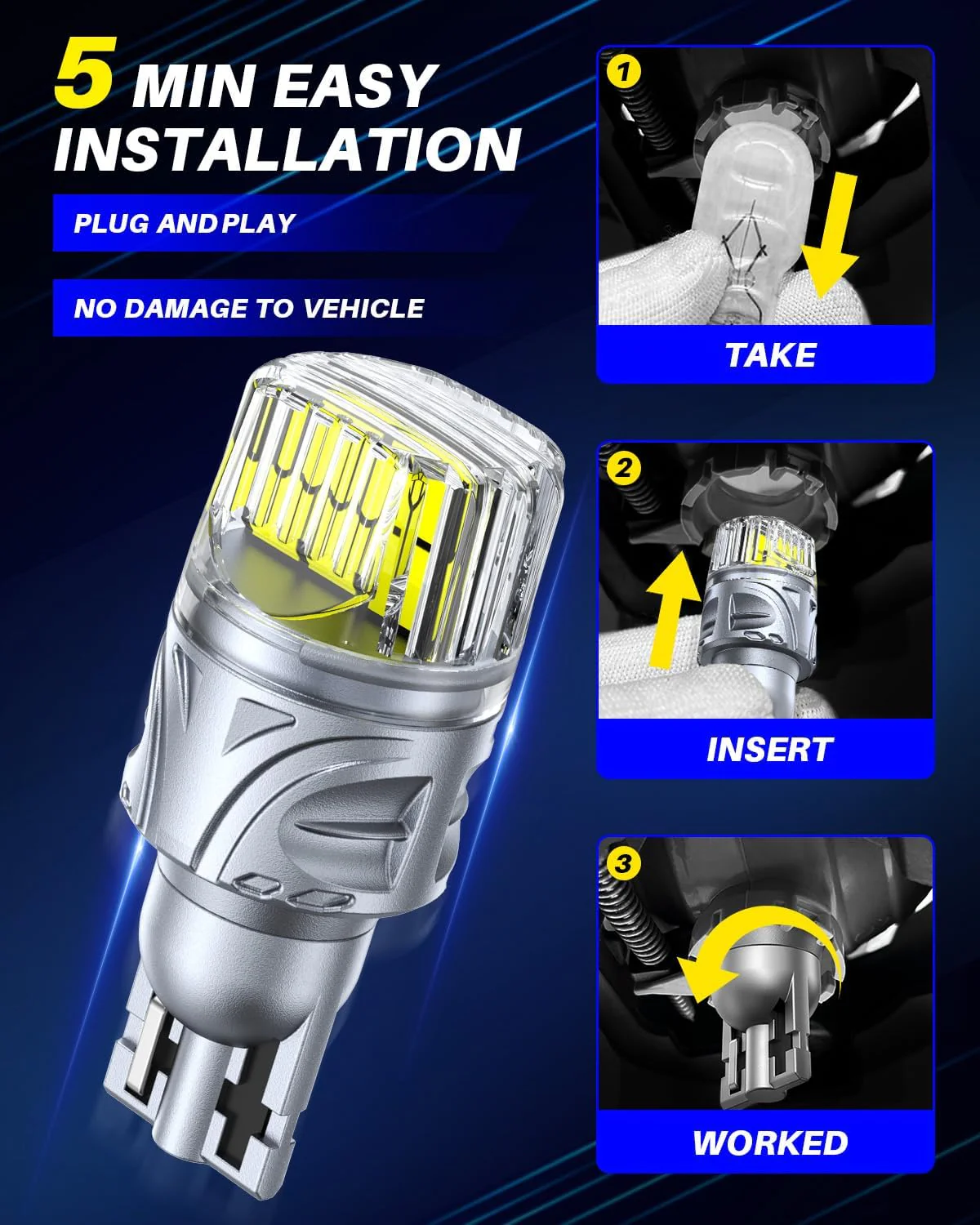 5 MIN EASY INSTALLATION

PLUG AND PLAY

NO DAMAGE TO VEHICLE

1

TAKE

2

INSERT

3

WORKED