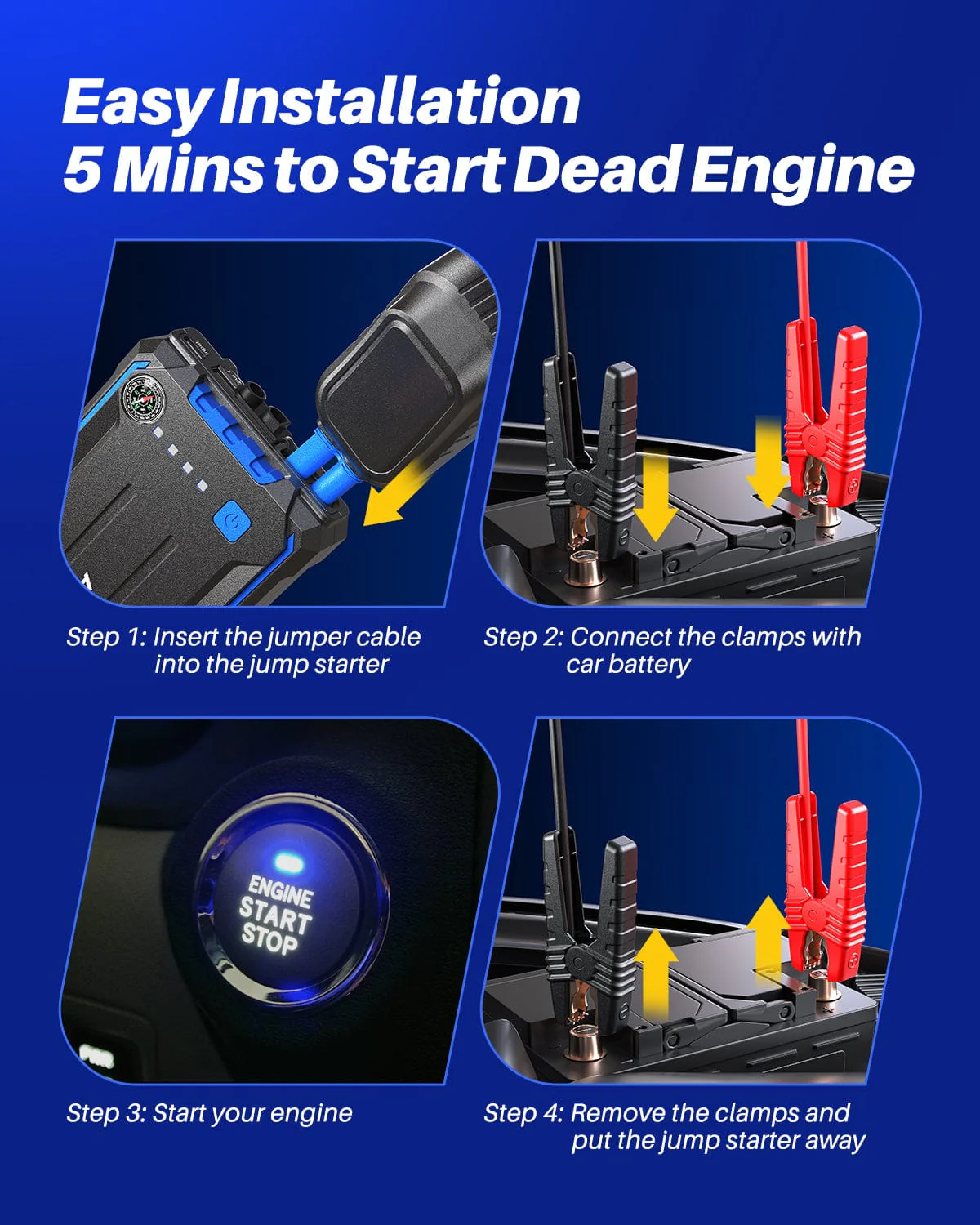 Easy Installation
5 Mins to Start Dead Engine

Step 1: Insert the jumper cable into the jump starter

Step 2: Connect the clamps with car battery

ENGINE START STOP

Step 3: Start your engine

Step 4: Remove the clamps and put the jump starter away