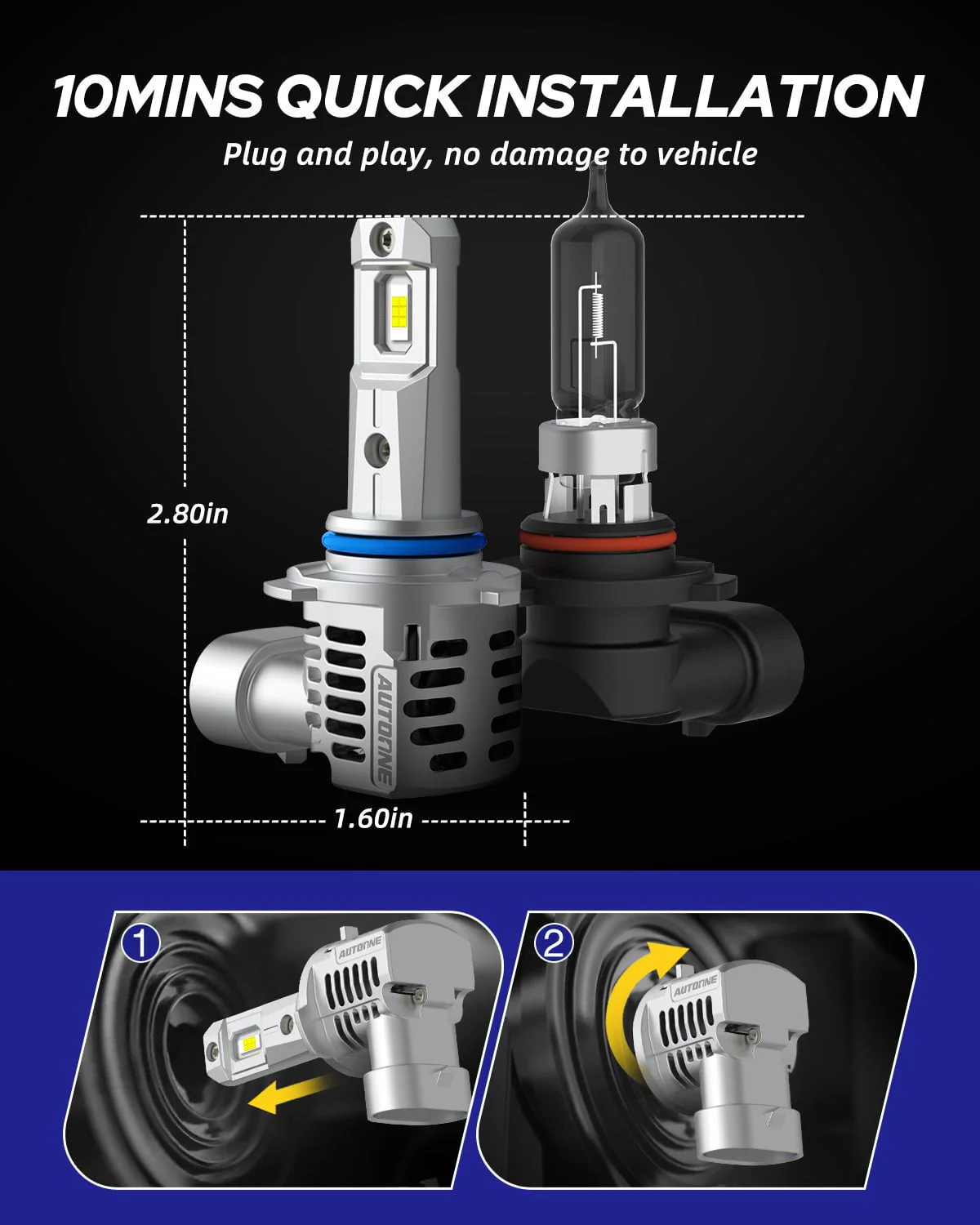 10MINS QUICK INSTALLATION

Plug and play, no damage to vehicle

2.80in

AUTOONE

1.60in

1

AUTOONE

2

AUTOONE